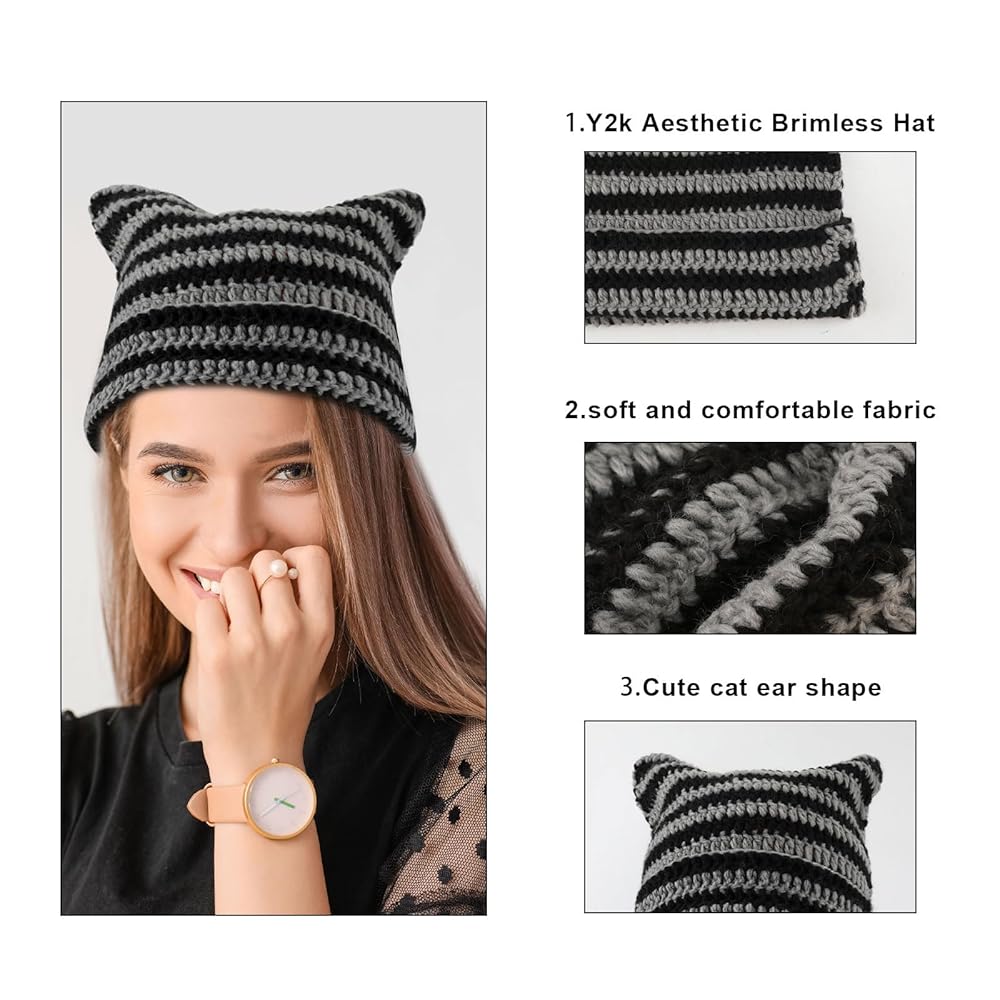 1.Y2k Aesthetic Brimless Hat

2.soft and comfortable fabric

3.Cute cat ear shape